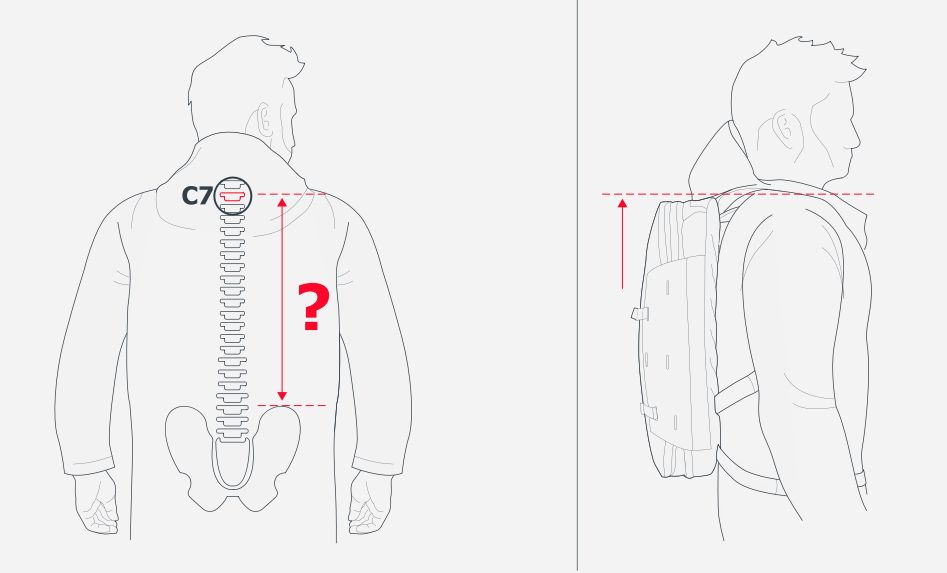 C7

?