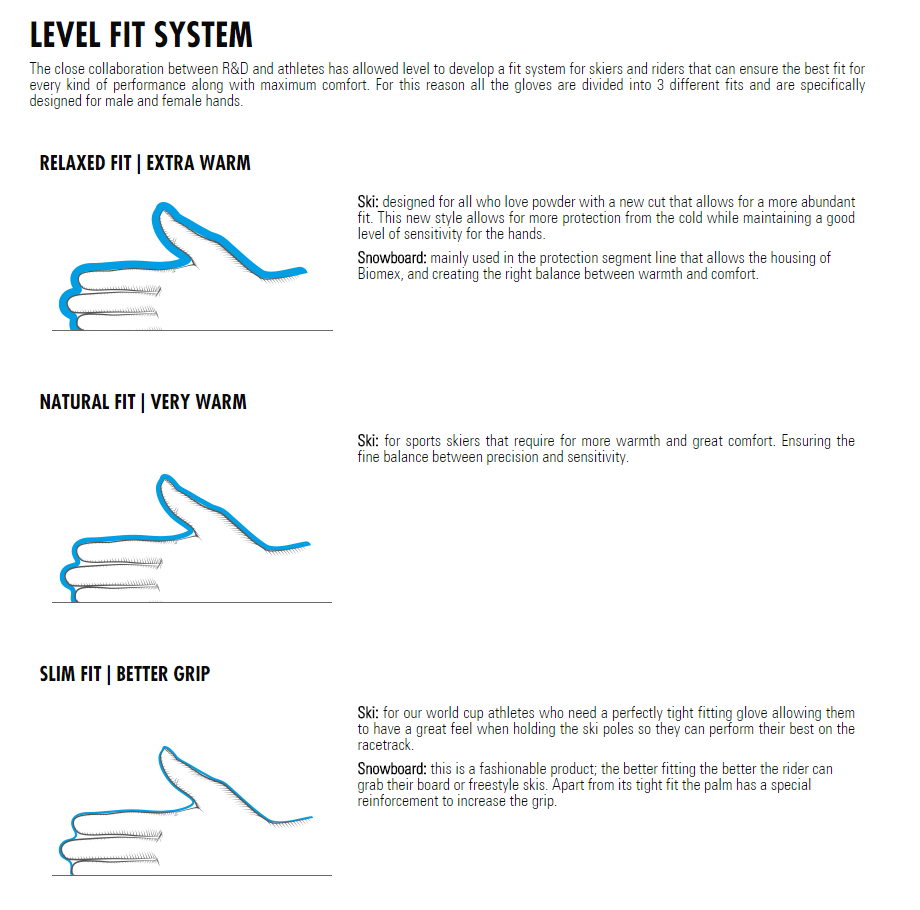 LEVEL FIT SYSTEM

The close collaboration between R&D and athletes has allowed level to develop a fit system for skiers and riders that can ensure the best fit for every kind of performance along with maximum comfort. For this reason all the gloves are divided into 3 different fits and are specifically designed for male and female hands.

RELAXED FIT | EXTRA WARM

Ski: designed for all who love powder with a new cut that allows for a more abundant fit. This new style allows for more protection from the cold while maintaining a good level of sensitivity for the hands.

Snowboard: mainly used in the protection segment line that allows the housing of Biomex, and creating the right balance between warmth and comfort.

NATURAL FIT | VERY WARM

Ski: for sports skiers that require for more warmth and great comfort. Ensuring the fine balance between precision and sensitivity.

SLIM FIT | BETTER GRIP

Ski: for our world cup athletes who need a perfectly tight fitting glove allowing them to have a great feel when holding the ski poles so they can perform their best on the racetrack.

Snowboard: this is a fashionable product; the better fitting the better the rider can grab their board or freestyle skis. Apart from its tight fit the palm has a special reinforcement to increase the grip.