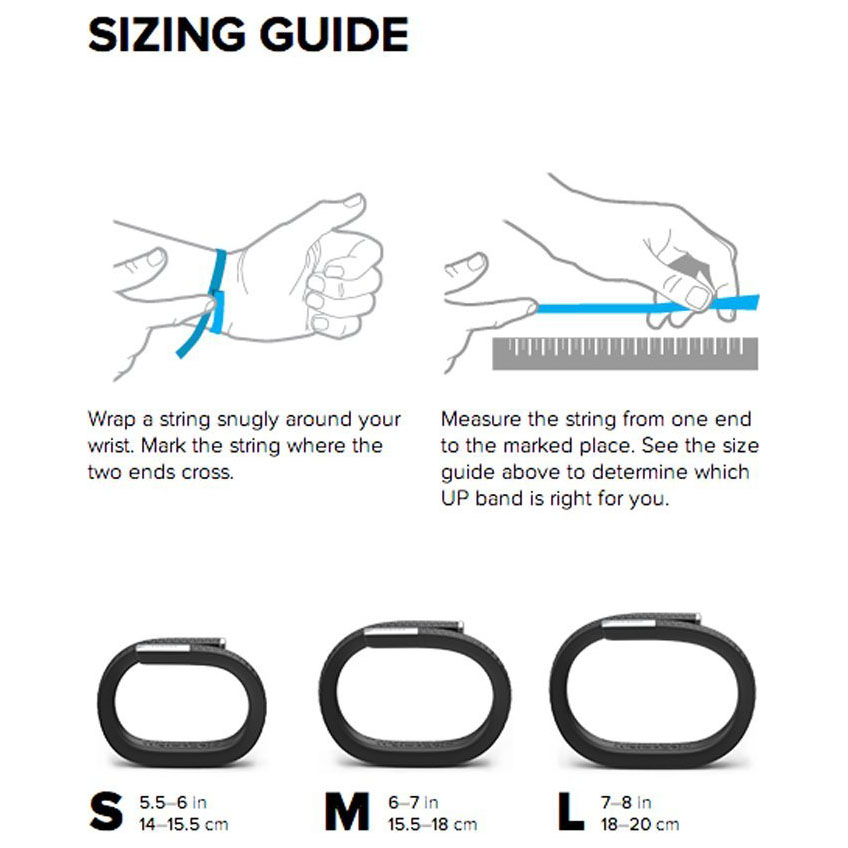 SIZING GUIDE

Wrap a string snugly around your wrist. Mark the string where the two ends cross.

Measure the string from one end to the marked place. See the size guide above to determine which UP band is right for you.

S 5.5–6 in 14–15.5 cm

M 6–7 in 15.5–18 cm

L 7–8 in 18–20 cm